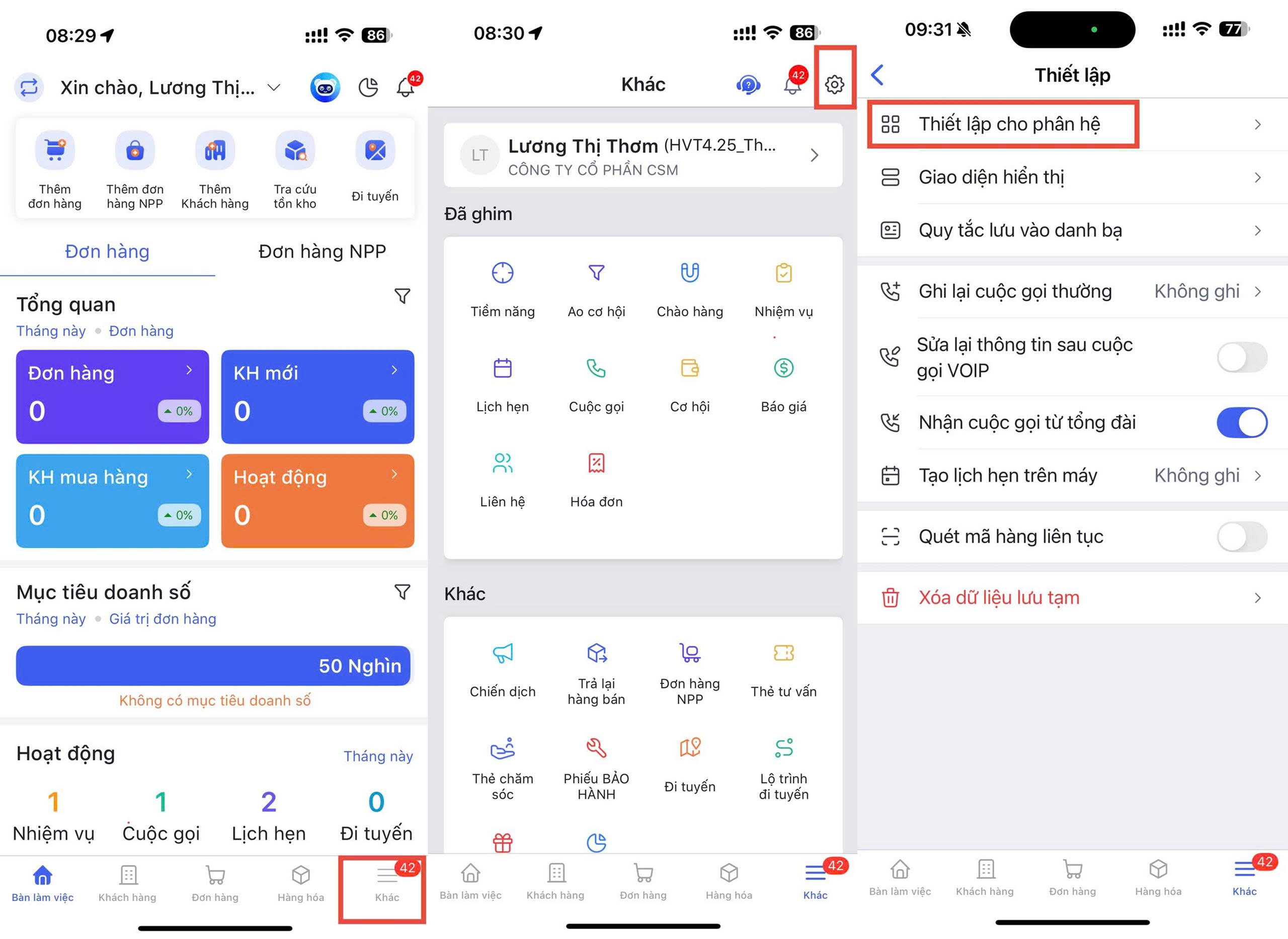 08:29 86

Xin chào, Lương Thị...

42

Thêm đơn hàng

Thêm đơn hàng NPP

Thêm Khách hàng

Tra cứu tồn kho

Đi tuyến

Đơn hàng

Đơn hàng NPP

Tổng quan

Tháng này • Đơn hàng

Đơn hàng 0 0%

KH mới 0 0%

KH mua hàng 0 0%

Hoạt động 0 0%

Mục tiêu doanh số

Tháng này • Giá trị đơn hàng

50 Nghìn

Không có mục tiêu doanh số

Hoạt động

Tháng này

1 Nhiệm vụ

1 Cuộc gọi

2 Lịch hẹn

0 Đi tuyến

Bàn làm việc

Khách hàng

Đơn hàng

Hàng hóa

42 Khác

08:30 86

Khác

42

LT Lương Thị Thơm (HVT4.25_Th...

CÔNG TY CỔ PHẦN CSM

Đã ghim

Tiềm năng

Ao cơ hội

Chào hàng

Nhiệm vụ

Lịch hẹn

Cuộc gọi

Cơ hội

Báo giá

Liên hệ

Hóa đơn

Khác

Chiến dịch

Trả lại hàng bán

Đơn hàng NPP

Thẻ tư vấn

Thẻ chăm sóc

Phiếu BẢO HÀNH

Đi tuyến

Lộ trình đi tuyến

Bàn làm việc

Khách hàng

Đơn hàng

Hàng hóa

42 Khác

09:31 77

Thiết lập

Thiết lập cho phân hệ

Giao diện hiển thị

Quy tắc lưu vào danh bạ

Ghi lại cuộc gọi thường Không ghi

Sửa lại thông tin sau cuộc gọi VOIP

Nhận cuộc gọi từ tổng đài

Tạo lịch hẹn trên máy Không ghi

Quét mã hàng liên tục

Xóa dữ liệu lưu tạm

Bàn làm việc

Khách hàng

Đơn hàng

Hàng hóa

42 Khác